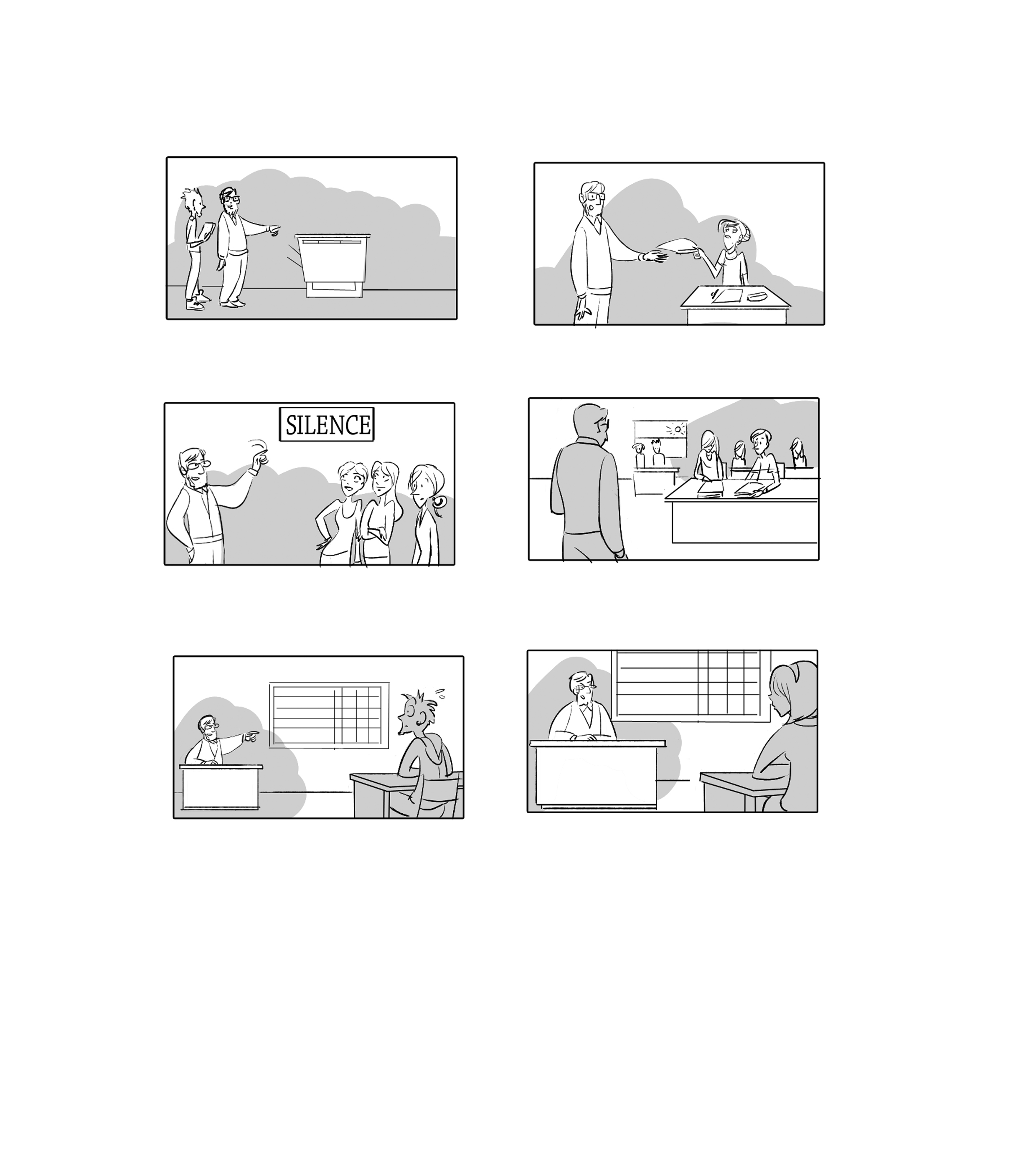 SILENCE